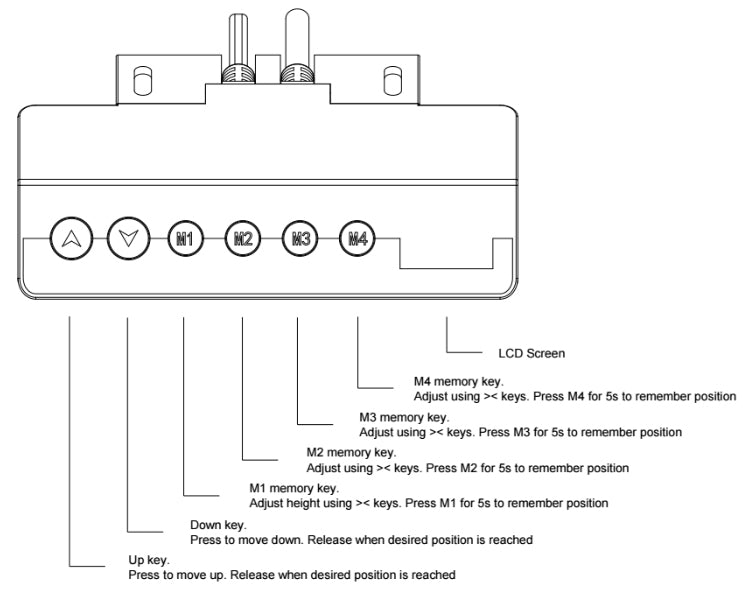 M1

M2

M3

M4

LCD Screen

M4 memory key.
Adjust using >< keys. Press M4 for 5s to remember position

M3 memory key.
Adjust using >< keys. Press M3 for 5s to remember position

M2 memory key.
Adjust using >< keys. Press M2 for 5s to remember position

M1 memory key.
Adjust height using >< keys. Press M1 for 5s to remember position

Down key.
Press to move down. Release when desired position is reached

Up key.
Press to move up. Release when desired position is reached